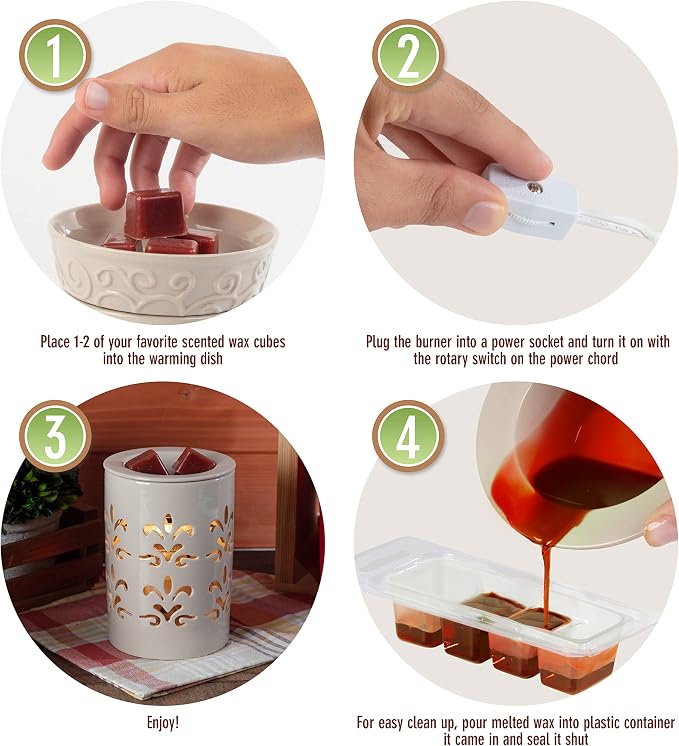 1

Place 1-2 of your favorite scented wax cubes into the warming dish

2

Plug the burner into a power socket and turn it on with the rotary switch on the power chord

3

Enjoy!

4

For easy clean up, pour melted wax into plastic container it came in and seal it shut