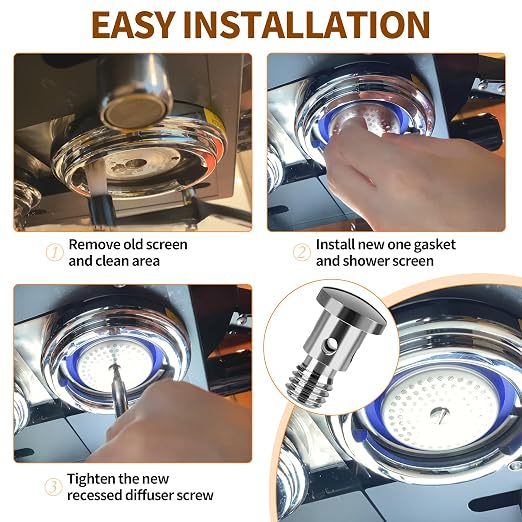 EASY INSTALLATION

① Remove old screen and clean area

② Install new one gasket and shower screen

③ Tighten the new recessed diffuser screw