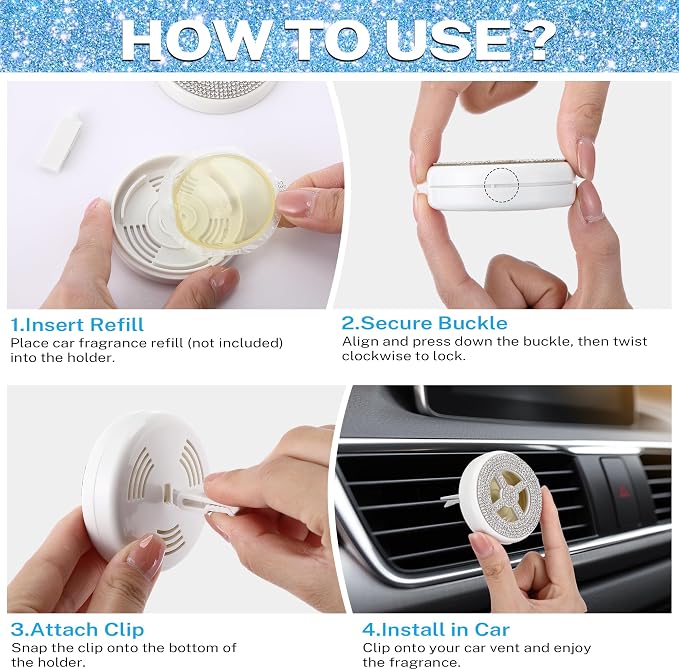 HOW TO USE ?

1.Insert Refill
Place car fragrance refill (not included) into the holder.

2.Secure Buckle
Align and press down the buckle, then twist clockwise to lock.

3.Attach Clip
Snap the clip onto the bottom of the holder.

4.Install in Car
Clip onto your car vent and enjoy the fragrance.