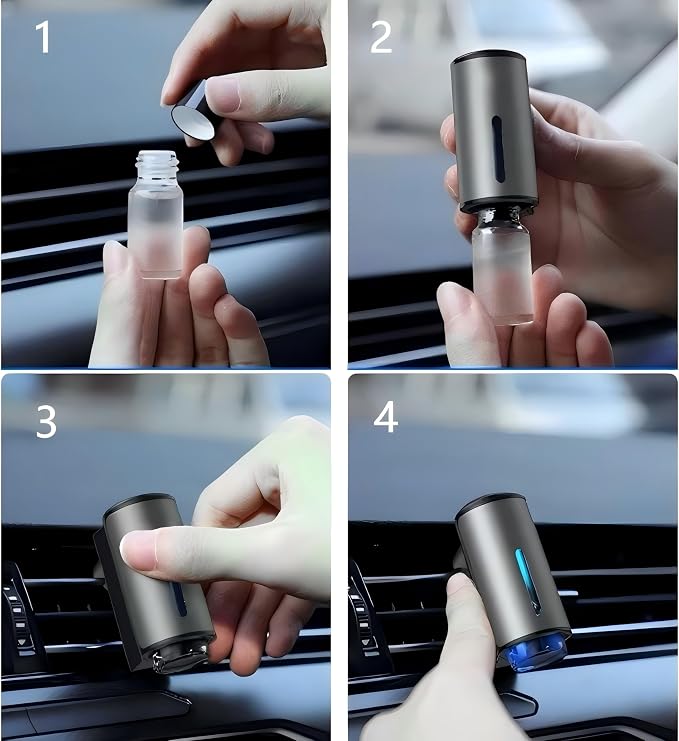 1
2
3
4