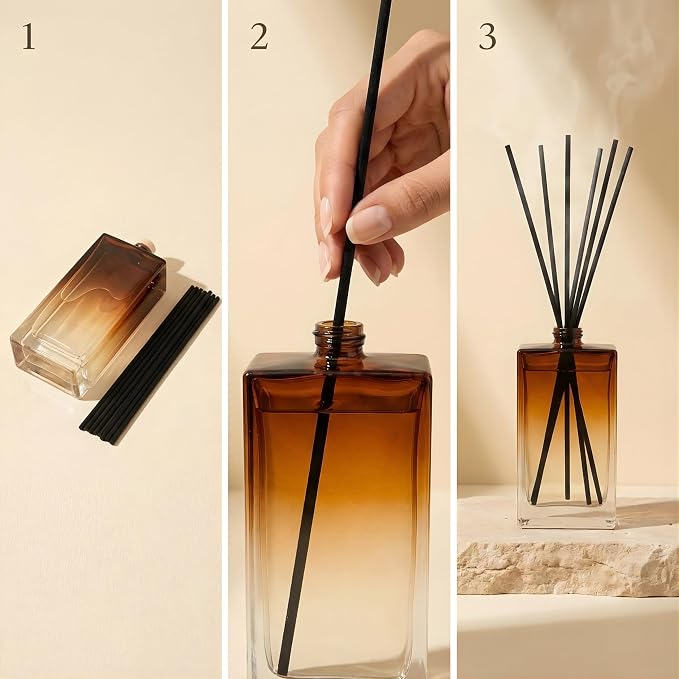 1

2

3