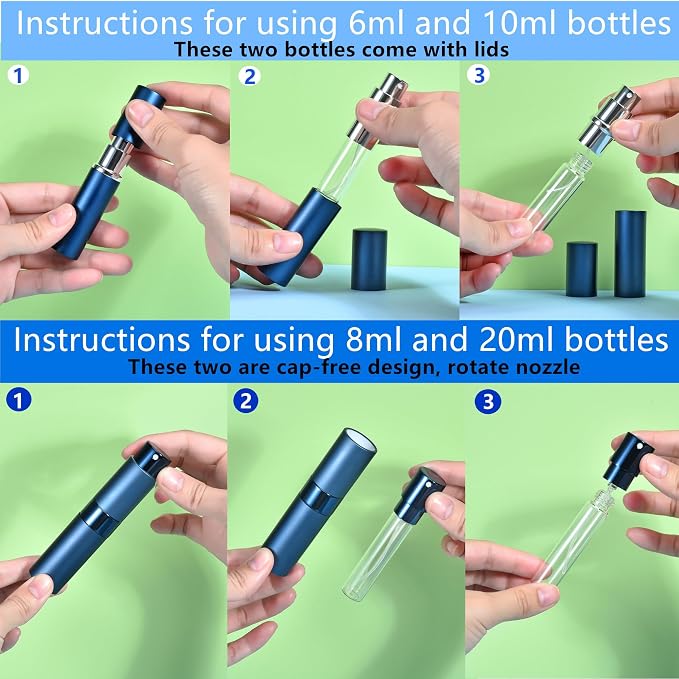 Instructions for using 6ml and 10ml bottles
These two bottles come with lids

1

2

3

Instructions for using 8ml and 20ml bottles
These two are cap-free design, rotate nozzle

1

2

3