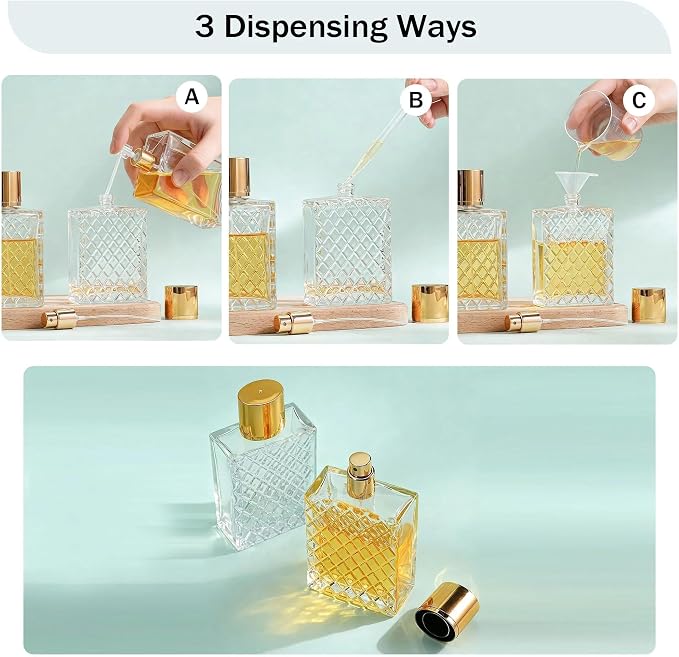 3 Dispensing Ways

A

B

C