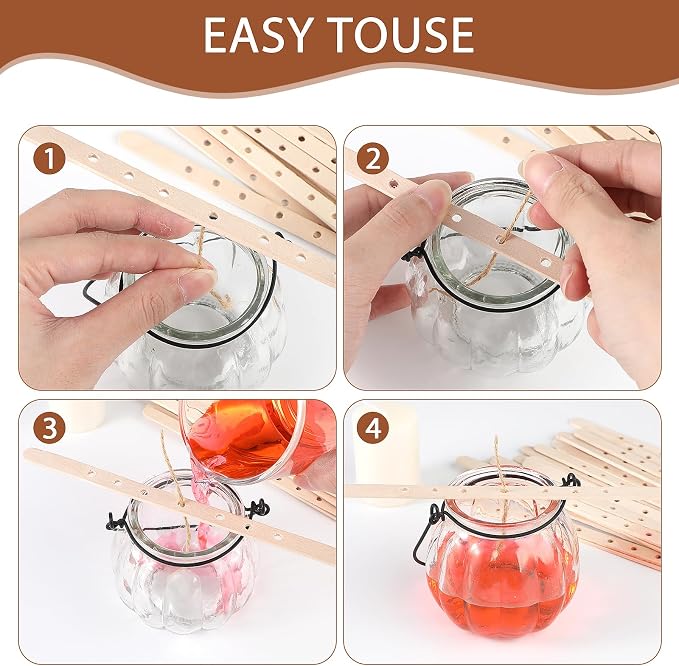 EASY TOUSE

1

2

3

4