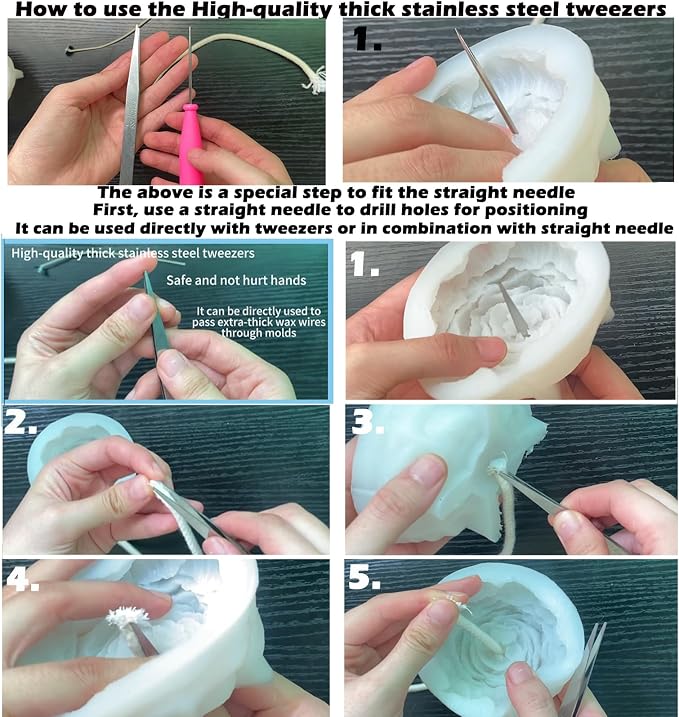 How to use the High-quality thick stainless steel tweezers

1.

The above is a special step to fit the straight needle
First, use a straight needle to drill holes for positioning
It can be used directly with tweezers or in combination with straight needle

High-quality thick stainless steel tweezers

Safe and not hurt hands

It can be directly used to pass extra-thick wax wires through molds

1.

2.

3.

4.

5.