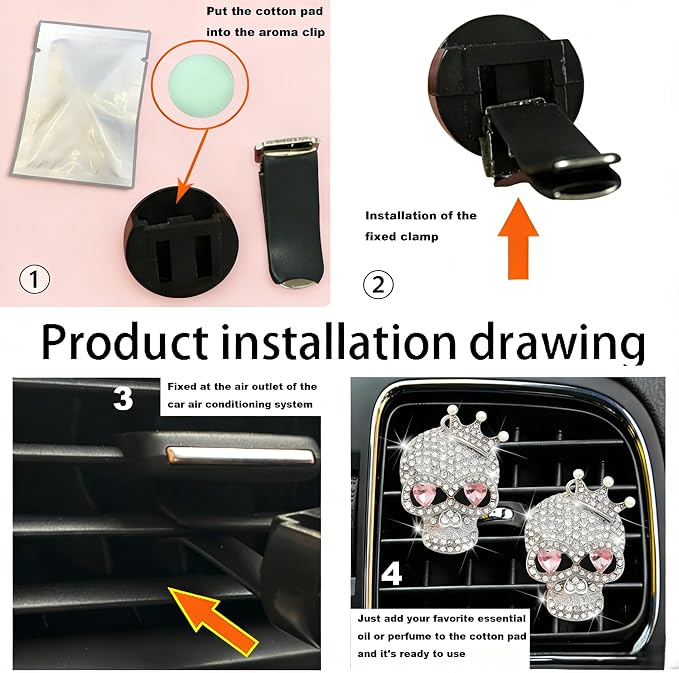 Put the cotton pad into the aroma clip

①

Installation of the fixed clamp

②

Product installation drawing

3

Fixed at the air outlet of the car air conditioning system

4

Just add your favorite essential oil or perfume to the cotton pad and it's ready to use