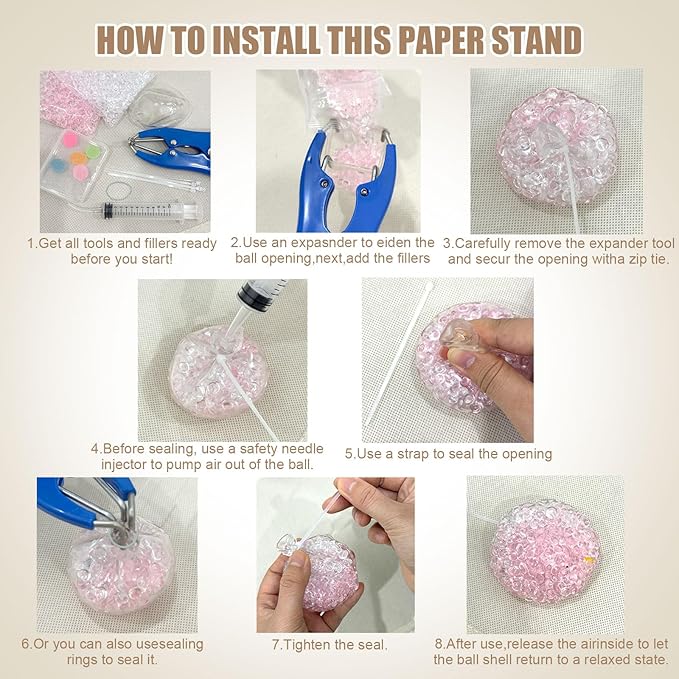 HOW TO INSTALL THIS PAPER STAND

1.Get all tools and fillers ready before you start!

2.Use an expasnder to eiden the ball opening,next,add the fillers

3.Carefully remove the expander tool and secur the opening witha zip tie.

4.Before sealing, use a safety needle injector to pump air out of the ball.

5.Use a strap to seal the opening

6.Or you can also usesealing rings to seal it.

7.Tighten the seal.

8.After use,release the airinside to let the ball shell return to a relaxed state.