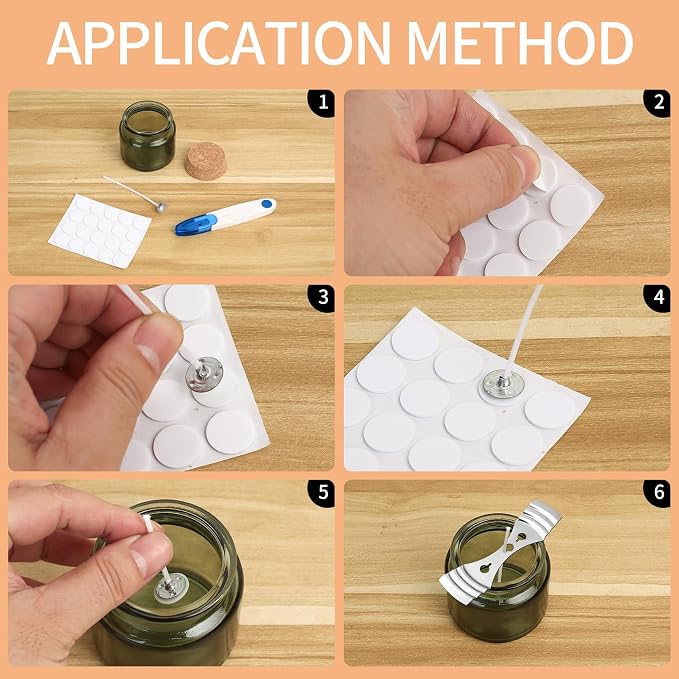 APPLICATION METHOD

1

2

3

4

5

6