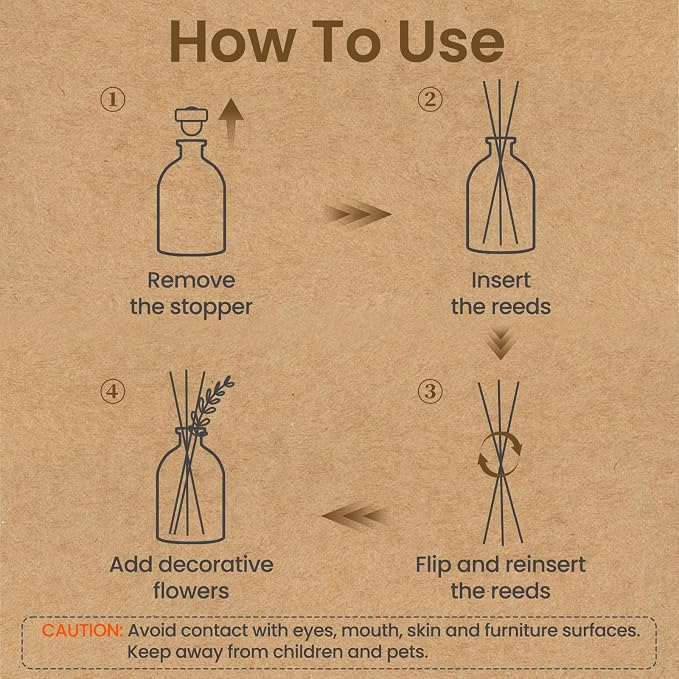 How To Use

①

Remove the stopper

②

Insert the reeds

③

Flip and reinsert the reeds

④

Add decorative flowers

CAUTION: Avoid contact with eyes, mouth, skin and furniture surfaces. Keep away from children and pets.