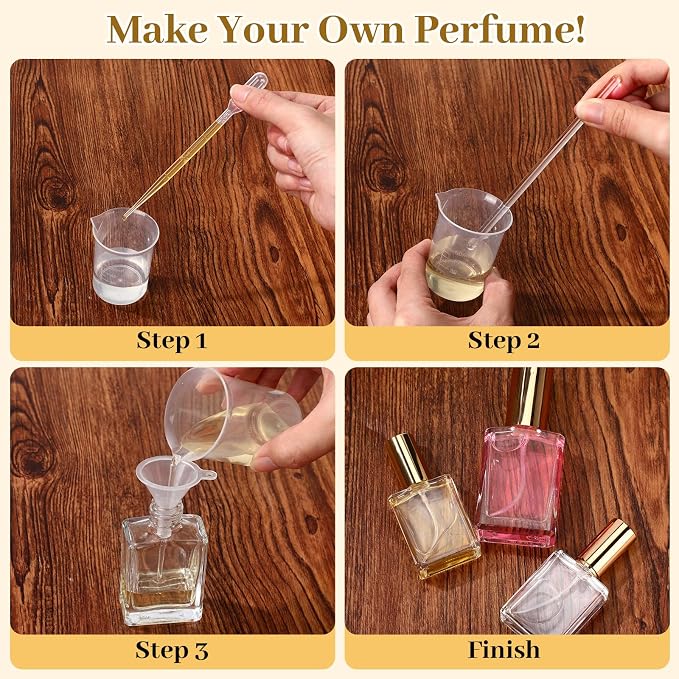 Make Your Own Perfume!

Step 1

Step 2

Step 3

Finish