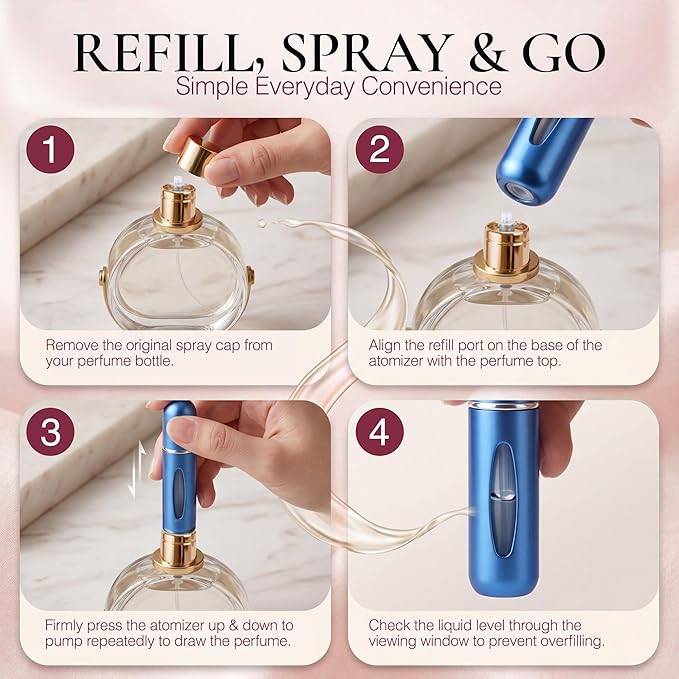 REFILL, SPRAY & GO
Simple Everyday Convenience

1

Remove the original spray cap from your perfume bottle.

2

Align the refill port on the base of the atomizer with the perfume top.

3

Firmly press the atomizer up & down to pump repeatedly to draw the perfume.

4

Check the liquid level through the viewing window to prevent overfilling.