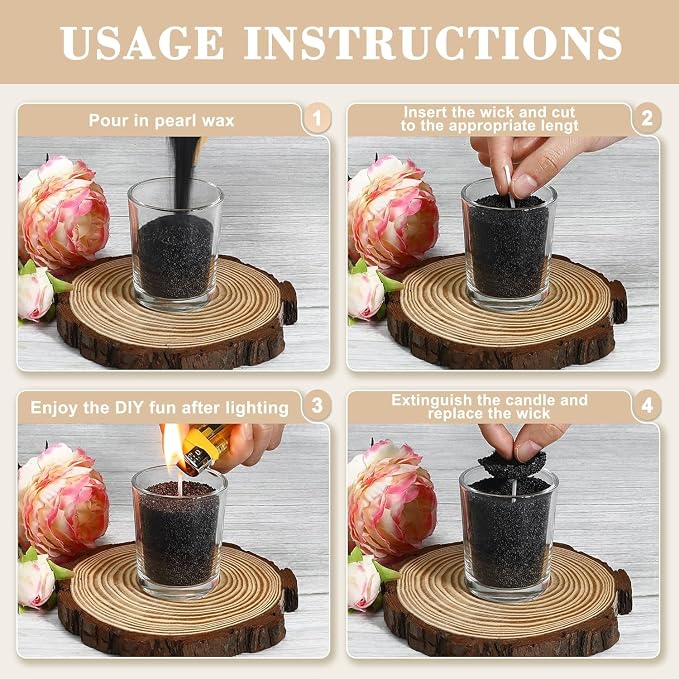 USAGE INSTRUCTIONS

Pour in pearl wax

1

Insert the wick and cut to the appropriate lengt

2

Enjoy the DIY fun after lighting

3

Extinguish the candle and replace the wick

4