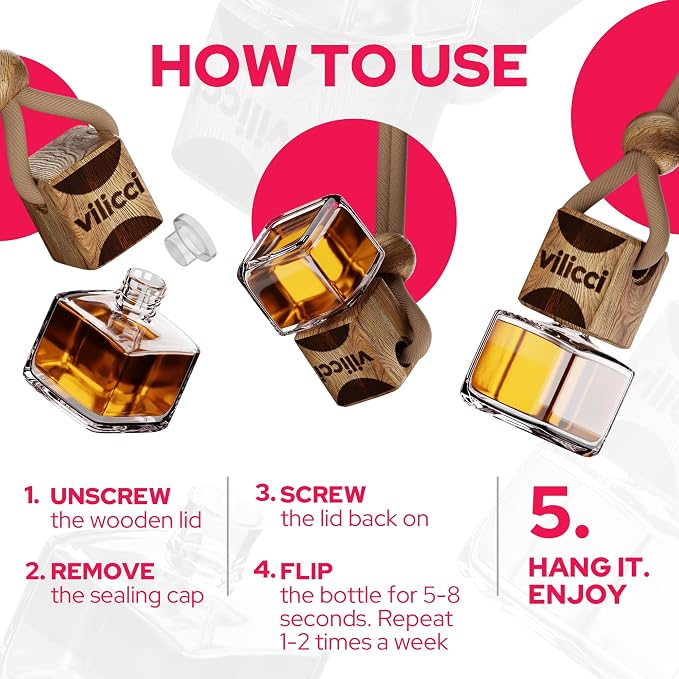 HOW TO USE

vilicci

vilicci

vilicci

1. UNSCREW
the wooden lid

2. REMOVE
the sealing cap

3. SCREW
the lid back on

4. FLIP
the bottle for 5-8 seconds. Repeat 1-2 times a week

5.
HANG IT.
ENJOY