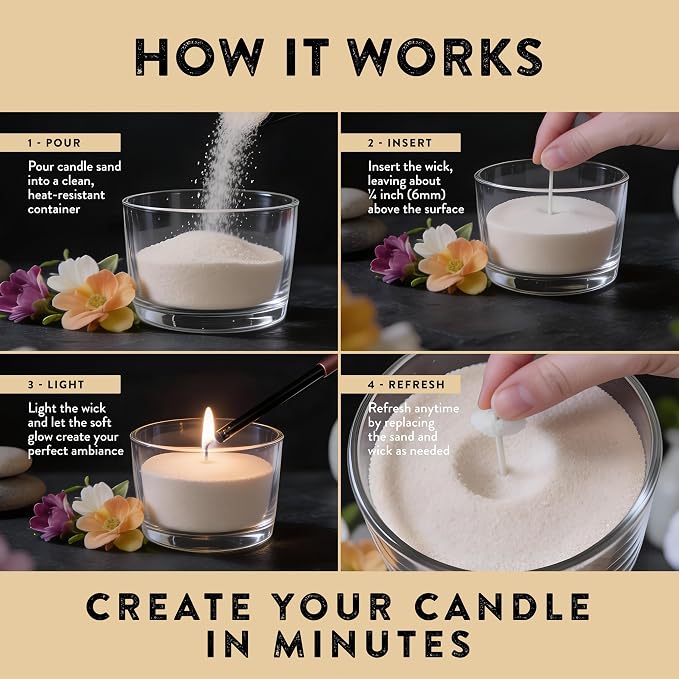 HOW IT WORKS

1 - POUR

Pour candle sand into a clean, heat-resistant container

2 - INSERT

Insert the wick, leaving about ¼ inch (6mm) above the surface

3 - LIGHT

Light the wick and let the soft glow create your perfect ambiance

4 - REFRESH

Refresh anytime by replacing the sand and wick as needed

CREATE YOUR CANDLE IN MINUTES