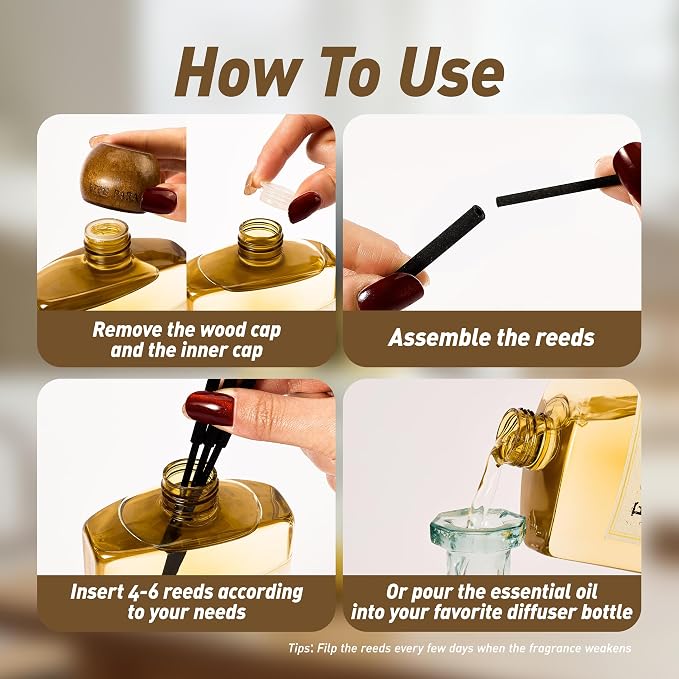 How To Use

Remove the wood cap and the inner cap

Assemble the reeds

Insert 4-6 reeds according to your needs

Or pour the essential oil into your favorite diffuser bottle

Tips: Filp the reeds every few days when the fragrance weakens