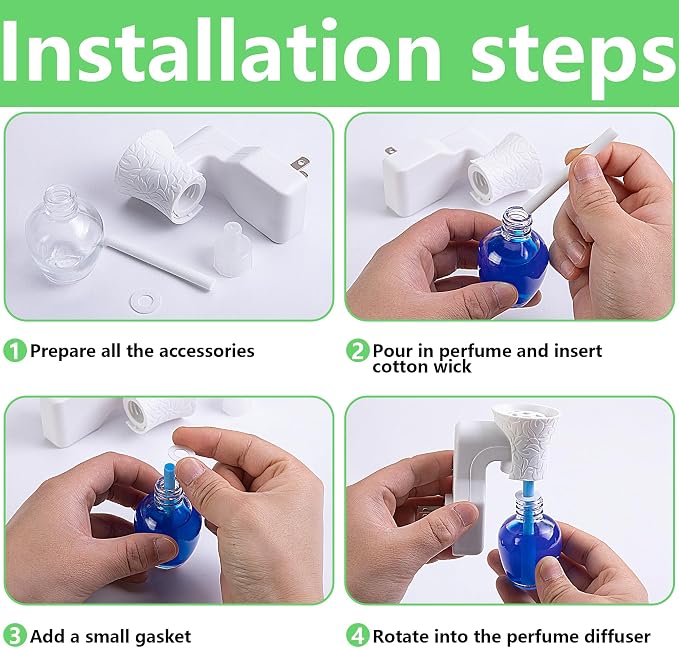 Installation steps

1 Prepare all the accessories

2 Pour in perfume and insert cotton wick

3 Add a small gasket

4 Rotate into the perfume diffuser