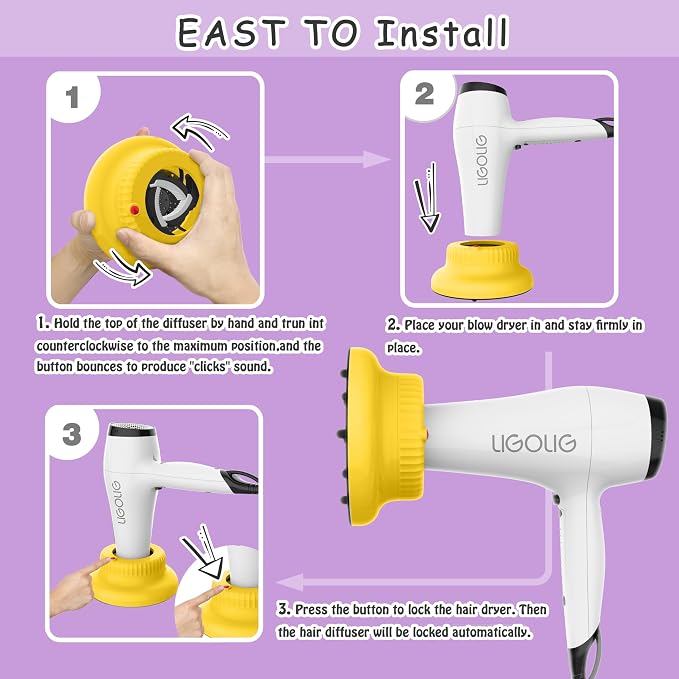 EAST TO Install

1

2

LIGOLIG

1. Hold the top of the diffuser by hand and trun int counterclockwise to the maximum position,and the button bounces to produce "clicks" sound.

2. Place your blow dryer in and stay firmly in place.

3

LIGOLIG

LIGOLIG

3. Press the button to lock the hair dryer. Then the hair diffuser will be locked automatically.