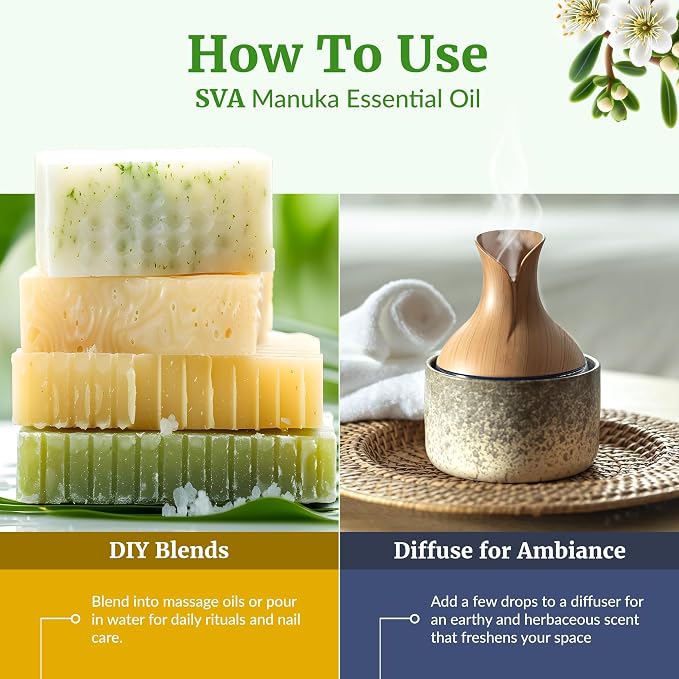 How To Use
SVA Manuka Essential Oil

DIY Blends

Blend into massage oils or pour in water for daily rituals and nail care.

Diffuse for Ambiance

Add a few drops to a diffuser for an earthy and herbaceous scent that freshens your space