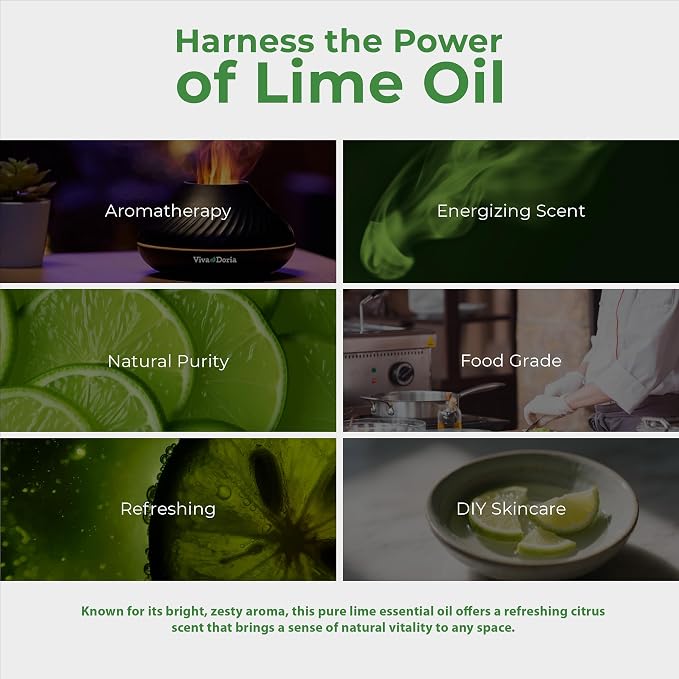 Harness the Power of Lime Oil

Aromatherapy

Viva Doria

Energizing Scent

Natural Purity

Food Grade

Refreshing

DIY Skincare

Known for its bright, zesty aroma, this pure lime essential oil offers a refreshing citrus scent that brings a sense of natural vitality to any space.