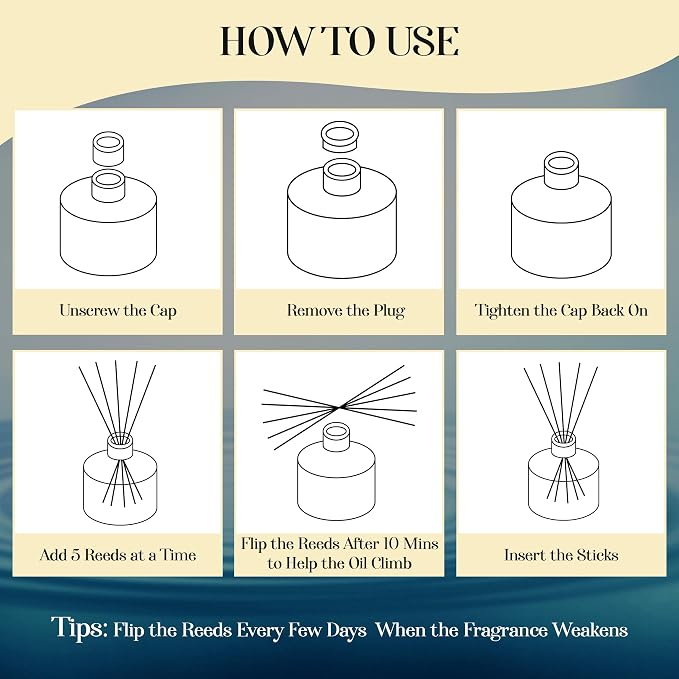 HOW TO USE

Unscrew the Cap

Remove the Plug

Tighten the Cap Back On

Add 5 Reeds at a Time

Flip the Reeds After 10 Mins to Help the Oil Climb

Insert the Sticks

Tips: Flip the Reeds Every Few Days When the Fragrance Weakens