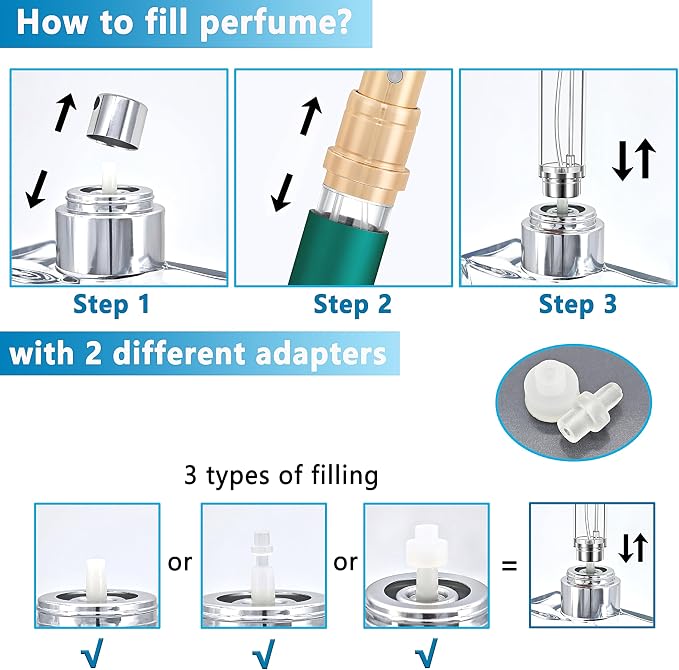 How to fill perfume?

Step 1

Step 2

Step 3

with 2 different adapters

3 types of filling

or

or

=

√

√

√