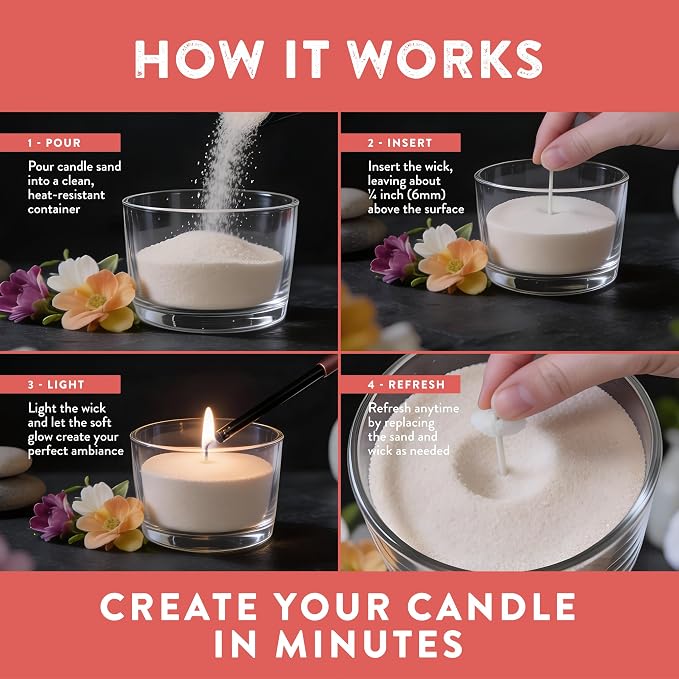 HOW IT WORKS

1 - POUR

Pour candle sand into a clean, heat-resistant container

2 - INSERT

Insert the wick, leaving about ¼ inch (6mm) above the surface

3 - LIGHT

Light the wick and let the soft glow create your perfect ambiance

4 - REFRESH

Refresh anytime by replacing the sand and wick as needed

CREATE YOUR CANDLE IN MINUTES