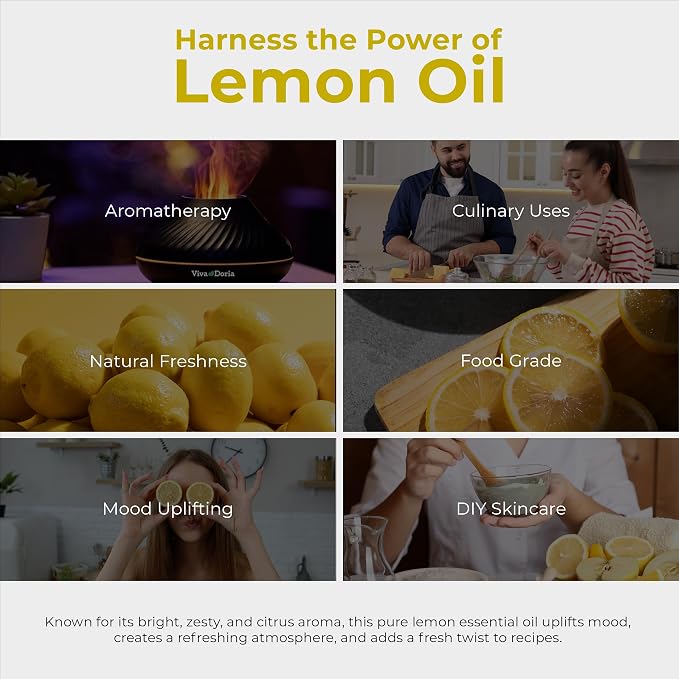 Harness the Power of
Lemon Oil

Aromatherapy

Viva Doria

Culinary Uses

Natural Freshness

Food Grade

Mood Uplifting

DIY Skincare

Known for its bright, zesty, and citrus aroma, this pure lemon essential oil uplifts mood, creates a refreshing atmosphere, and adds a fresh twist to recipes.