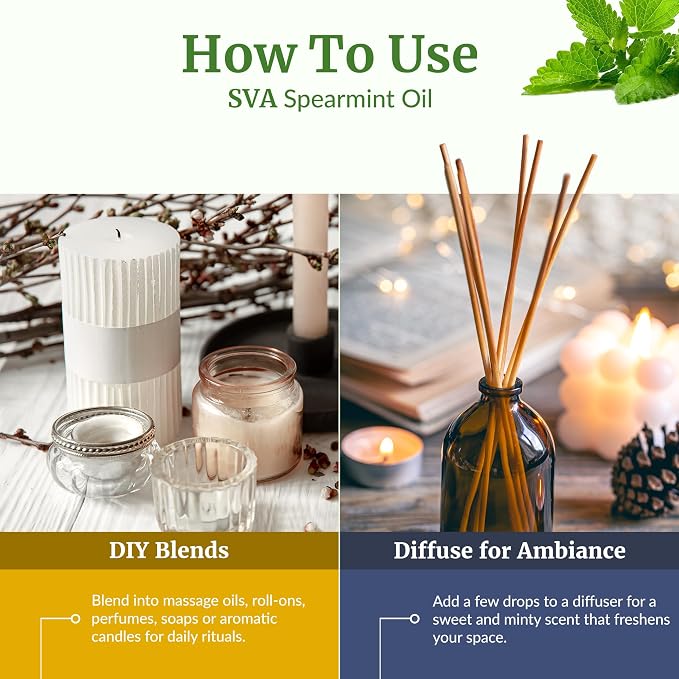 How To Use
SVA Spearmint Oil

DIY Blends

Blend into massage oils, roll-ons, perfumes, soaps or aromatic candles for daily rituals.

Diffuse for Ambiance

Add a few drops to a diffuser for a sweet and minty scent that freshens your space.