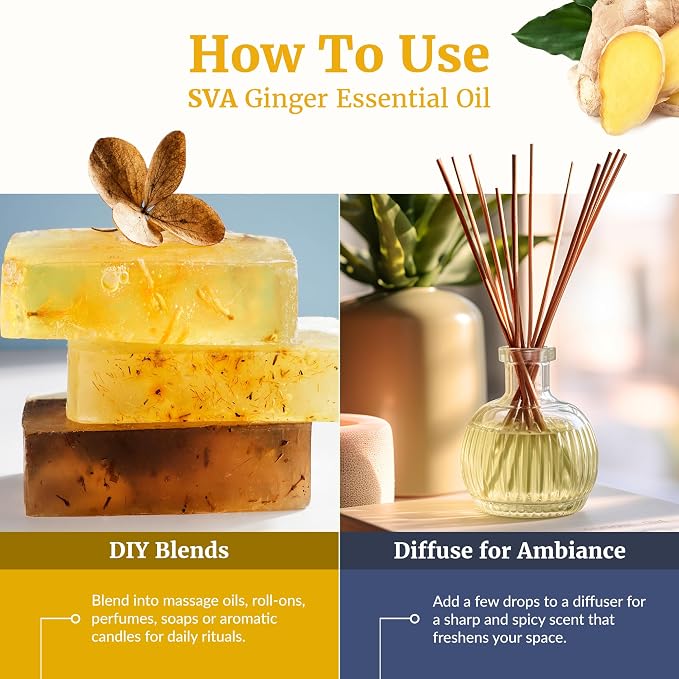 How To Use
SVA Ginger Essential Oil

DIY Blends

Blend into massage oils, roll-ons, perfumes, soaps or aromatic candles for daily rituals.

Diffuse for Ambiance

Add a few drops to a diffuser for a sharp and spicy scent that freshens your space.