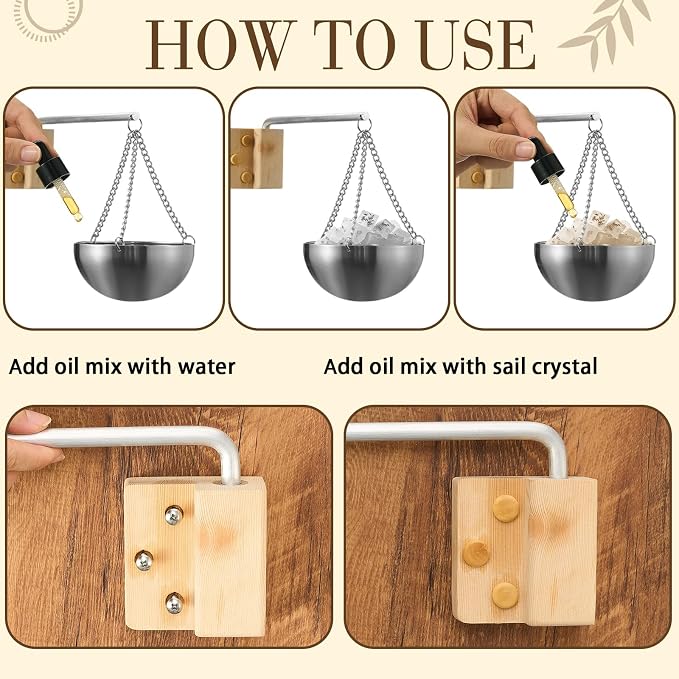 HOW TO USE

Add oil mix with water

Add oil mix with sail crystal